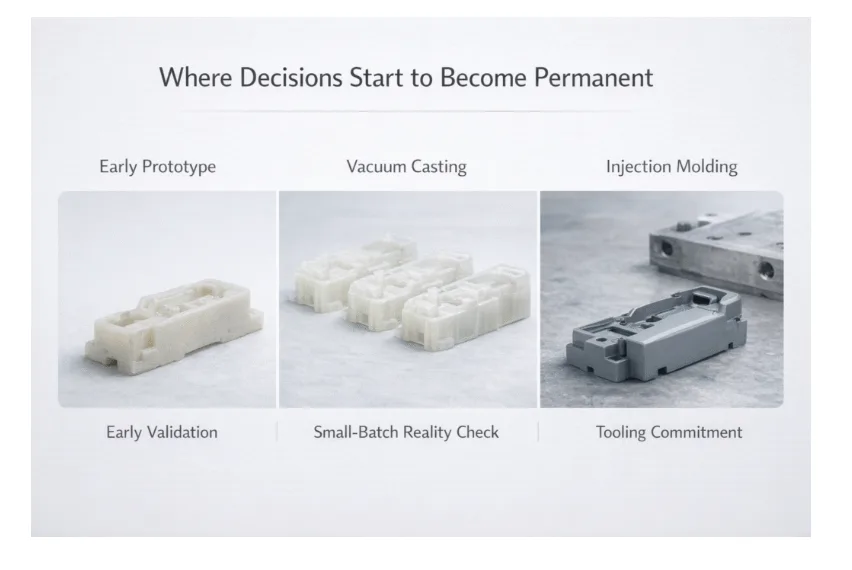 Where Decisions Start to Become Permanent

Early Prototype

Vacuum Casting

Injection Molding

Early Validation

Small-Batch Reality Check

Tooling Commitment