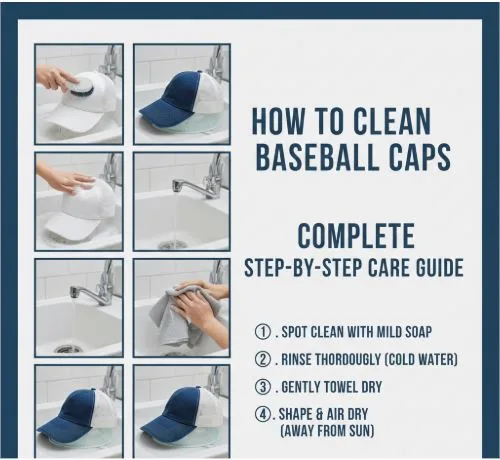 HOW TO CLEAN BASEBALL CAPS

COMPLETE
STEP-BY-STEP CARE GUIDE

①. SPOT CLEAN WITH MILD SOAP

②. RINSE THORDOUGLY (COLD WATER)

③. GENTLY TOWEL DRY

④. SHAPE & AIR DRY (AWAY FROM SUN)